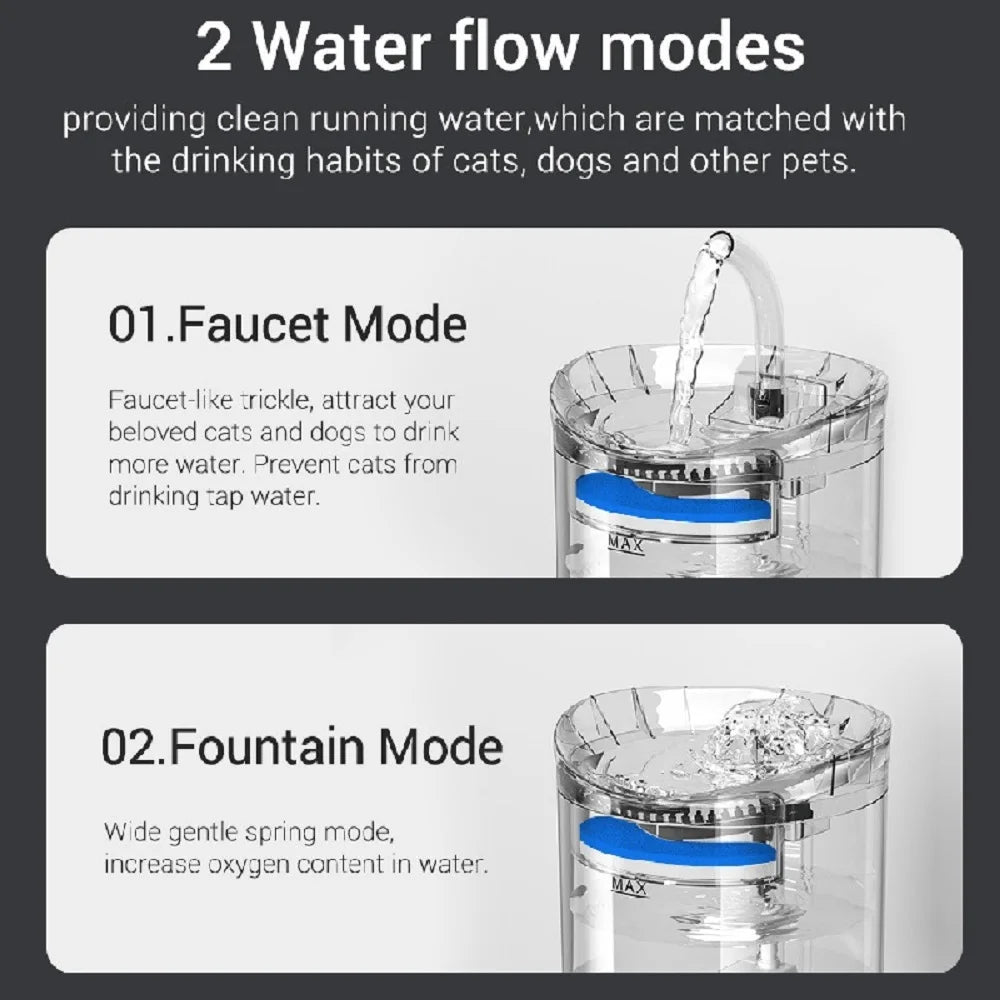 2 Water flow modes

providing clean running water,which are matched with the drinking habits of cats, dogs and other pets.

01.Faucet Mode

Faucet-like trickle, attract your beloved cats and dogs to drink more water. Prevent cats from drinking tap water.

MAX

02.Fountain Mode

Wide gentle spring mode, increase oxygen content in water.

MAX